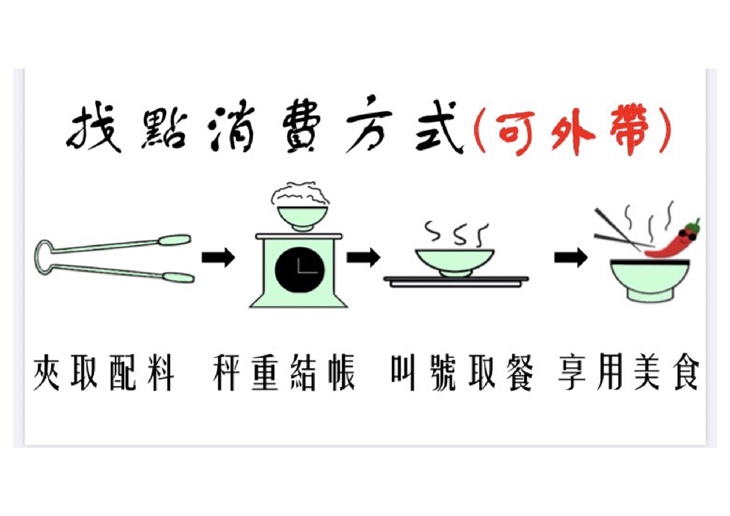 找點消費方式(可外帶)

夾取配料 秤重結帳 叫號取餐 享用美食