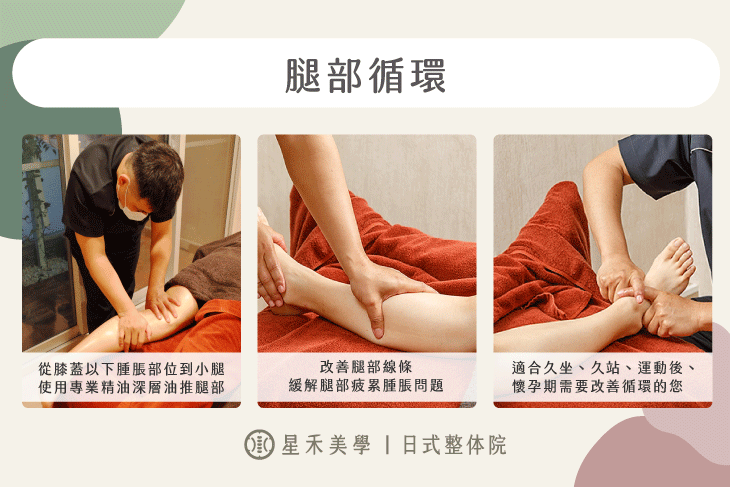 腿部循環

從膝蓋以下腫脹部位到小腿
使用專業精油深層油推腿部

改善腿部線條
緩解腿部疲累腫脹問題

適合久坐、久站、運動後、
懷孕期需要改善循環的您

星禾美學 | 日式整体院