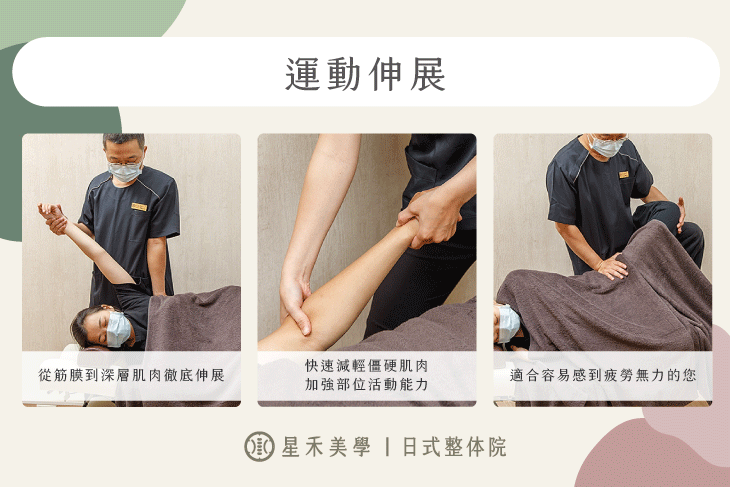 運動伸展

從筋膜到深層肌肉徹底伸展

快速減輕僵硬肌肉
加強部位活動能力

適合容易感到疲勞無力的您

星禾美學 | 日式整体院