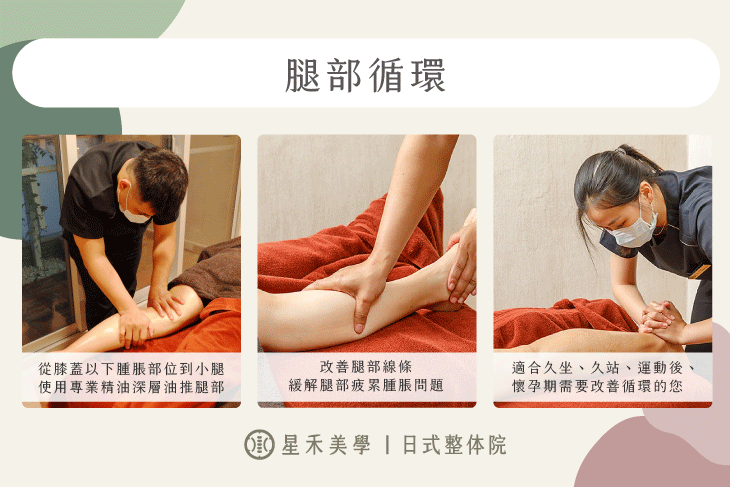 腿部循環

從膝蓋以下腫脹部位到小腿
使用專業精油深層油推腿部

改善腿部線條
緩解腿部疲累腫脹問題

適合久坐、久站、運動後、
懷孕期需要改善循環的您

星禾美學 | 日式整体院