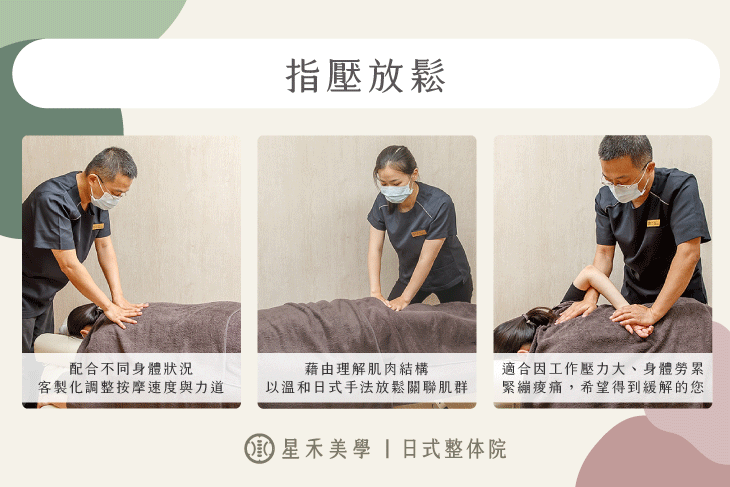 指壓放鬆

配合不同身體狀況
客製化調整按摩速度與力道

藉由理解肌肉結構
以溫和日式手法放鬆關聯肌群

適合因工作壓力大、身體勞累
緊繃痠痛，希望得到緩解的您

星禾美學 | 日式整体院