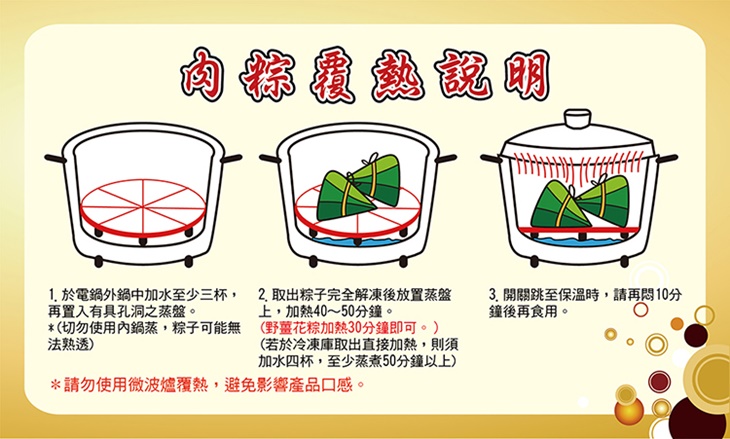 肉粽覆熱說明

1. 於電鍋外鍋中加水至少三杯，再置入有具孔洞之蒸盤。
*(切勿使用內鍋蒸，粽子可能無法熟透)

2. 取出粽子完全解凍後放置蒸盤上，加熱40～50分鐘。
(野薑花粽加熱30分鐘即可。)
(若於冷凍庫取出直接加熱，則須加水四杯，至少蒸煮50分鐘以上)

3. 開關跳至保溫時，請再悶10分鐘後再食用。

＊請勿使用微波爐覆熱，避免影響產品口感。