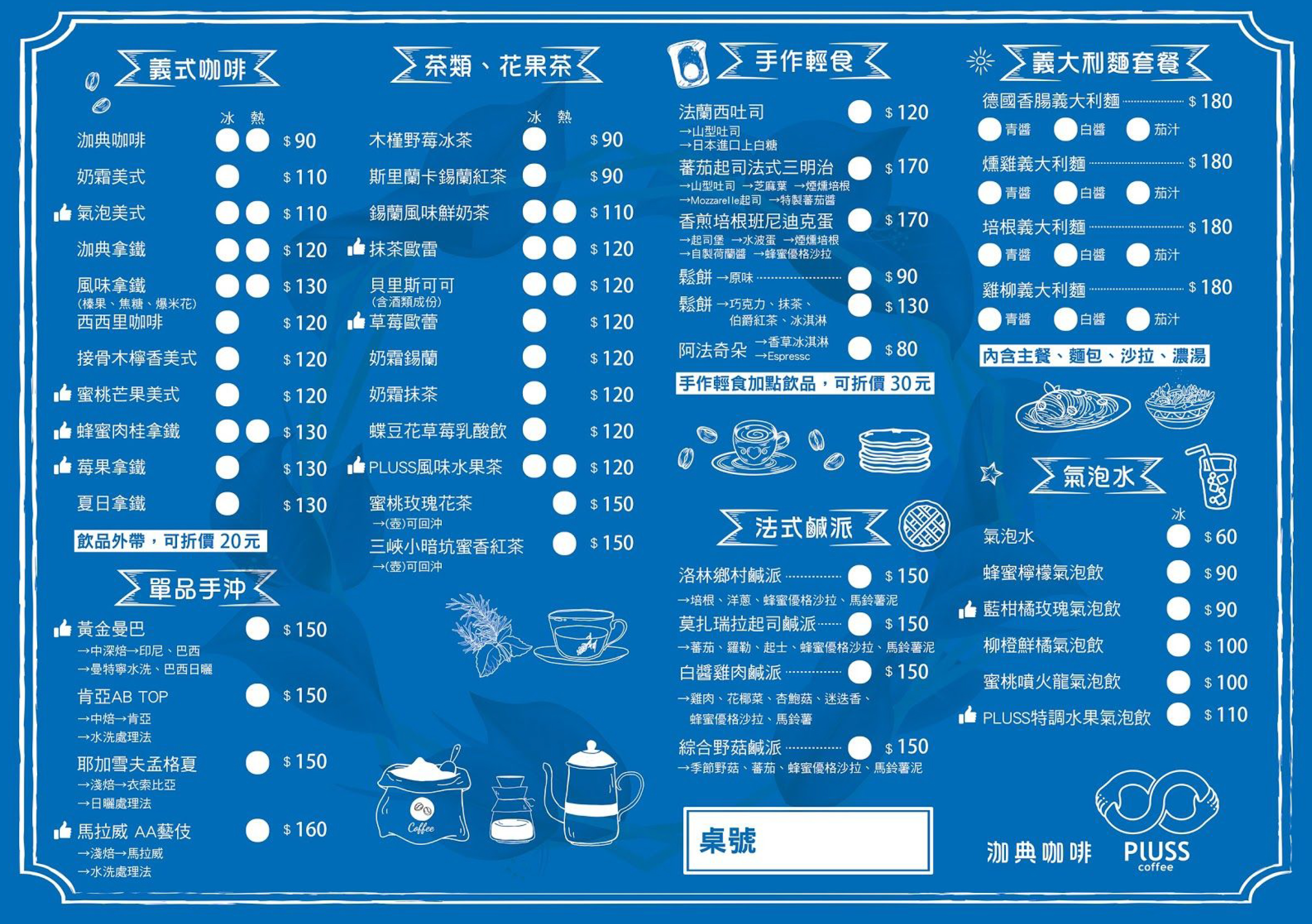 義式咖啡

冰 熱

泇典咖啡 $90
奶霜美式 $110
氣泡美式 $110
泇典拿鐵 $120
風味拿鐵 $130
(榛果、焦糖、爆米花)
西西里咖啡 $120
接骨木檸香美式 $120
蜜桃芒果美式 $120
蜂蜜肉桂拿鐵 $130
莓果拿鐵 $130
夏日拿鐵 $130

飲品外帶，可折價 20元

單品手沖

黃金曼巴 $150
→中深焙→印尼、巴西
→曼特寧水洗、巴西日曬
肯亞AB TOP $150
→中焙→肯亞
→水洗處理法
耶加雪夫孟格夏 $150
→淺焙→衣索比亞
→日曬處理法
馬拉威 AA藝伎 $160
→淺焙→馬拉威
→水洗處理法

茶類、花果茶

冰 熱

木槿野莓冰茶 $90
斯里蘭卡錫蘭紅茶 $90
錫蘭風味鮮奶茶 $110
抹茶歐雷 $120
貝里斯可可 $120
(含酒類成份)
草莓歐蕾 $120
奶霜錫蘭 $120
奶霜抹茶 $120
蝶豆花草莓乳酸飲 $120
PLUSS風味水果茶 $120
蜜桃玫瑰花茶 $150
→(壺)可回沖
三峽小暗坑蜜香紅茶 $150
→(壺)可回沖

Coffee

手作輕食

法蘭西吐司 $120
→山型吐司
→日本進口上白糖
蕃茄起司法式三明治 $170
→山型吐司 →芝麻葉 →煙燻培根
→Mozzarelle起司 →特製蕃茄醬
香煎培根班尼迪克蛋 $170
→起司堡 →水波蛋 →煙燻培根
→自製荷蘭醬 →蜂蜜優格沙拉
鬆餅 →原味 $90
鬆餅 →巧克力、抹茶、伯爵紅茶、冰淇淋 $130
阿法奇朵 →香草冰淇淋 →Espressc $80

手作輕食加點飲品，可折價 30元

法式鹹派

洛林鄉村鹹派 $150
→培根、洋蔥、蜂蜜優格沙拉、馬鈴薯泥
莫扎瑞拉起司鹹派 $150
→蕃茄、羅勒、起士、蜂蜜優格沙拉、馬鈴薯泥
白醬雞肉鹹派 $150
→雞肉、花椰菜、杏鮑菇、迷迭香、蜂蜜優格沙拉、馬鈴薯
綜合野菇鹹派 $150
→季節野菇、蕃茄、蜂蜜優格沙拉、馬鈴薯泥

桌號

義大利麵套餐

德國香腸義大利麵 $180
青醬 白醬 茄汁
燻雞義大利麵 $180
青醬 白醬 茄汁
培根義大利麵 $180
青醬 白醬 茄汁
雞柳義大利麵 $180
青醬 白醬 茄汁

內含主餐、麵包、沙拉、濃湯

氣泡水

冰

氣泡水 $60
蜂蜜檸檬氣泡飲 $90
藍柑橘玫瑰氣泡飲 $90
柳橙鮮橘氣泡飲 $100
蜜桃噴火龍氣泡飲 $100
PLUSS特調水果氣泡飲 $110

泇典咖啡 PLUSS coffee